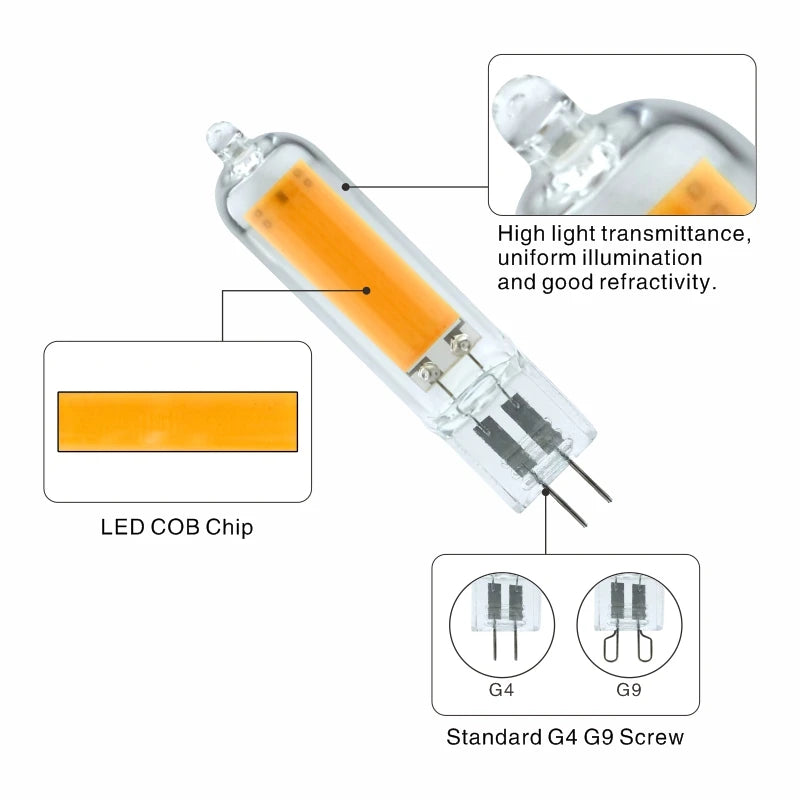 High light transmittance, uniform illumination and good refractivity.

LED COB Chip

G4

G9

Standard G4 G9 Screw