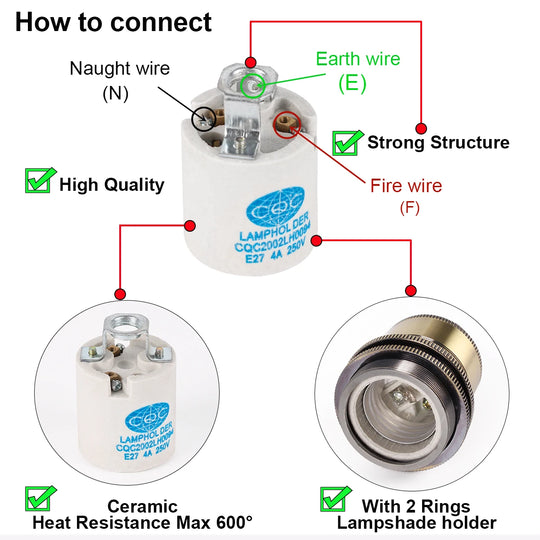 How to connect

Naught wire
(N)

Earth wire
(E)

Strong Structure

High Quality

Fire wire
(F)

CQC
LAMPHOLDER
CQC2002LH0094
E27 4A 250V

CQC
LAMPHOLDER
CQC2002LH0094
E27 4A 250V

Ceramic
Heat Resistance Max 600°

With 2 Rings
Lampshade holder